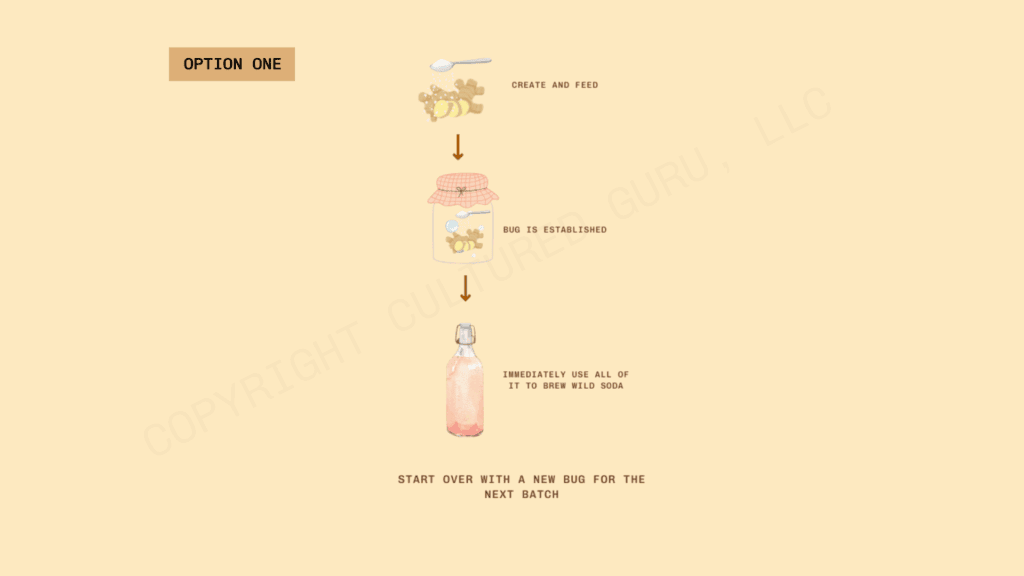 OPTION ONE

CREATE AND FEED

BUG IS ESTABLISHED

IMMEDIATELY USE ALL OF IT TO BREW WILD SODA

START OVER WITH A NEW BUG FOR THE NEXT BATCH

COPYRIGHT CULTURED GURU, LLC